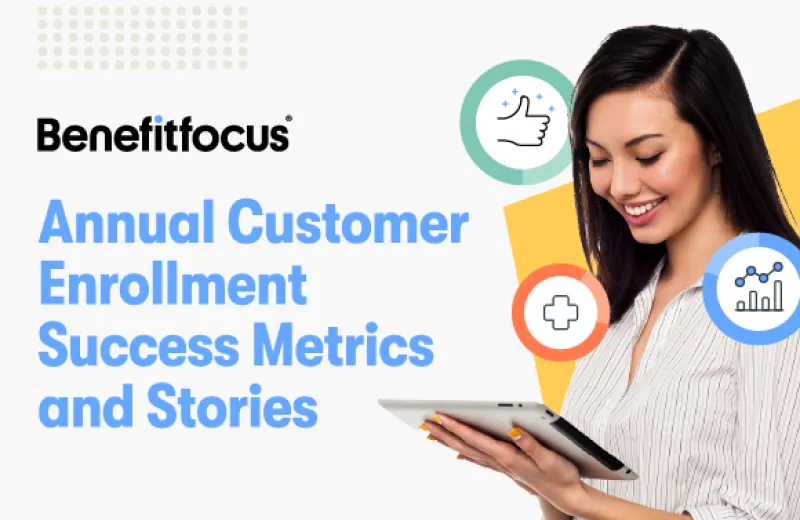 Benefitfocus®

Annual Customer Enrollment Success Metrics and Stories